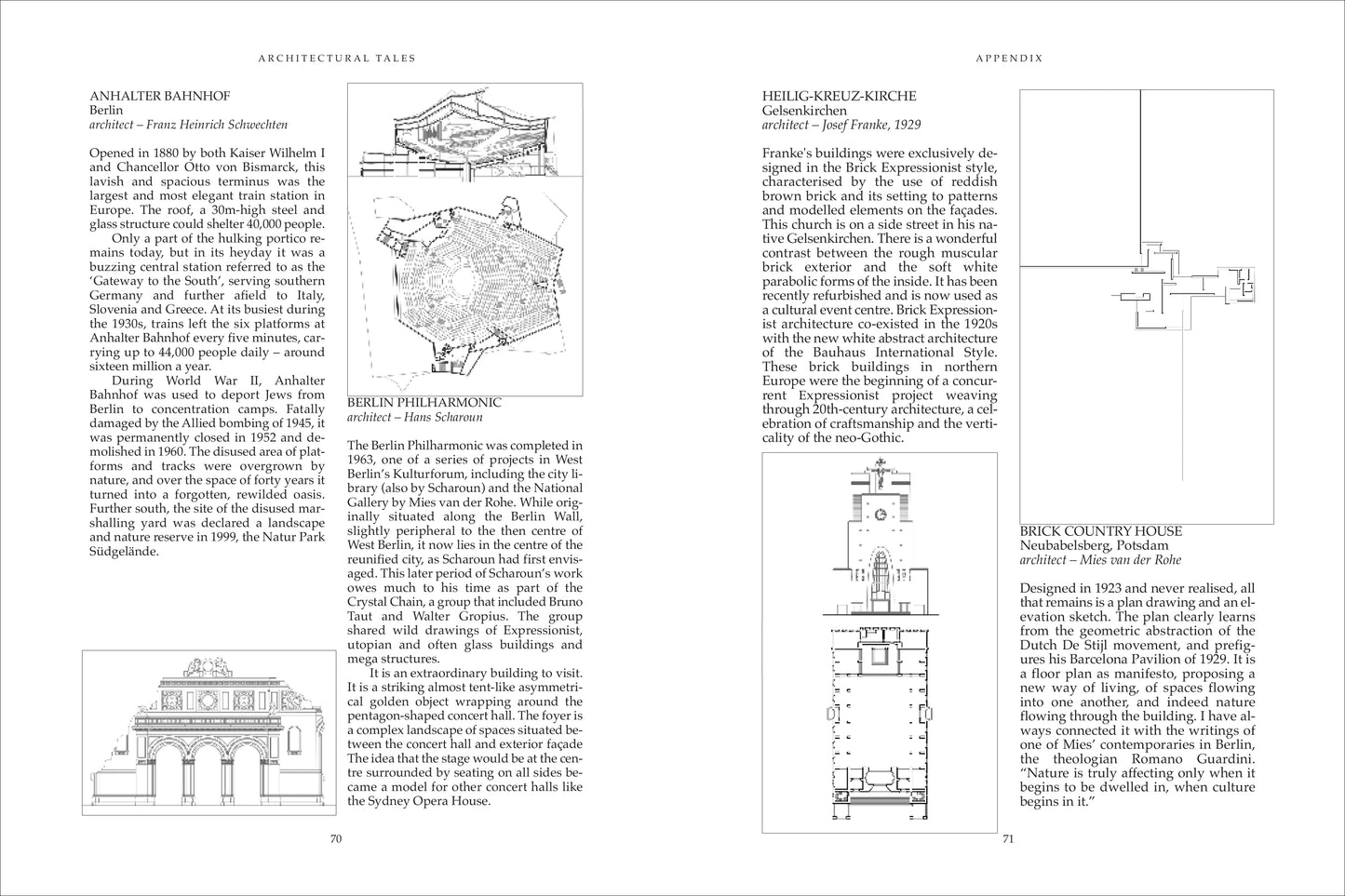 ARCHITECTURAL TALES

ANHALTER BAHNHOF
Berlin
architect – Franz Heinrich Schwechten

Opened in 1880 by both Kaiser Wilhelm I and Chancellor Otto von Bismarck, this lavish and spacious terminus was the largest and most elegant train station in Europe. The roof, a 30m-high steel and glass structure could shelter 40,000 people.

Only a part of the hulking portico remains today, but in its heyday it was a buzzing central station referred to as the 'Gateway to the South', serving southern Germany and further afield to Italy, Slovenia and Greece. At its busiest during the 1930s, trains left the six platforms at Anhalter Bahnhof every five minutes, carrying up to 44,000 people daily – around sixteen million a year.

During World War II, Anhalter Bahnhof was used to deport Jews from Berlin to concentration camps. Fatally damaged by the Allied bombing of 1945, it was permanently closed in 1952 and demolished in 1960. The disused area of platforms and tracks were overgrown by nature, and over the space of forty years it turned into a forgotten, rewilded oasis. Further south, the site of the disused marshalling yard was declared a landscape and nature reserve in 1999, the Natur Park Südgelände.

BERLIN PHILHARMONIC
architect – Hans Scharoun

The Berlin Philharmonic was completed in 1963, one of a series of projects in West Berlin's Kulturforum, including the city library (also by Scharoun) and the National Gallery by Mies van der Rohe. While originally situated along the Berlin Wall, slightly peripheral to the then centre of West Berlin, it now lies in the centre of the reunified city, as Scharoun had first envisaged. This later period of Scharoun's work owes much to his time as part of the Crystal Chain, a group that included Bruno Taut and Walter Gropius. The group shared wild drawings of Expressionist, utopian and often glass buildings and mega structures.

It is an extraordinary building to visit. It is a striking almost tent-like asymmetrical golden object wrapping around the pentagon-shaped concert hall. The foyer is a complex landscape of spaces situated between the concert hall and exterior façade The idea that the stage would be at the centre surrounded by seating on all sides became a model for other concert halls like the Sydney Opera House.

70

APPENDIX

HEILIG-KREUZ-KIRCHE
Gelsenkirchen
architect – Josef Franke, 1929

Franke's buildings were exclusively designed in the Brick Expressionist style, characterised by the use of reddish brown brick and its setting to patterns and modelled elements on the façades. This church is on a side street in his native Gelsenkirchen. There is a wonderful contrast between the rough muscular brick exterior and the soft white parabolic forms of the inside. It has been recently refurbished and is now used as a cultural event centre. Brick Expressionist architecture co-existed in the 1920s with the new white abstract architecture of the Bauhaus International Style. These brick buildings in northern Europe were the beginning of a concurrent Expressionist project weaving through 20th-century architecture, a celebration of craftsmanship and the verticality of the neo-Gothic.

BRICK COUNTRY HOUSE
Neubabelsberg, Potsdam
architect – Mies van der Rohe

Designed in 1923 and never realised, all that remains is a plan drawing and an elevation sketch. The plan clearly learns from the geometric abstraction of the Dutch De Stijl movement, and prefigures his Barcelona Pavilion of 1929. It is a floor plan as manifesto, proposing a new way of living, of spaces flowing into one another, and indeed nature flowing through the building. I have always connected it with the writings of one of Mies' contemporaries in Berlin, the theologian Romano Guardini. "Nature is truly affecting only when it begins to be dwelled in, when culture begins in it."

71